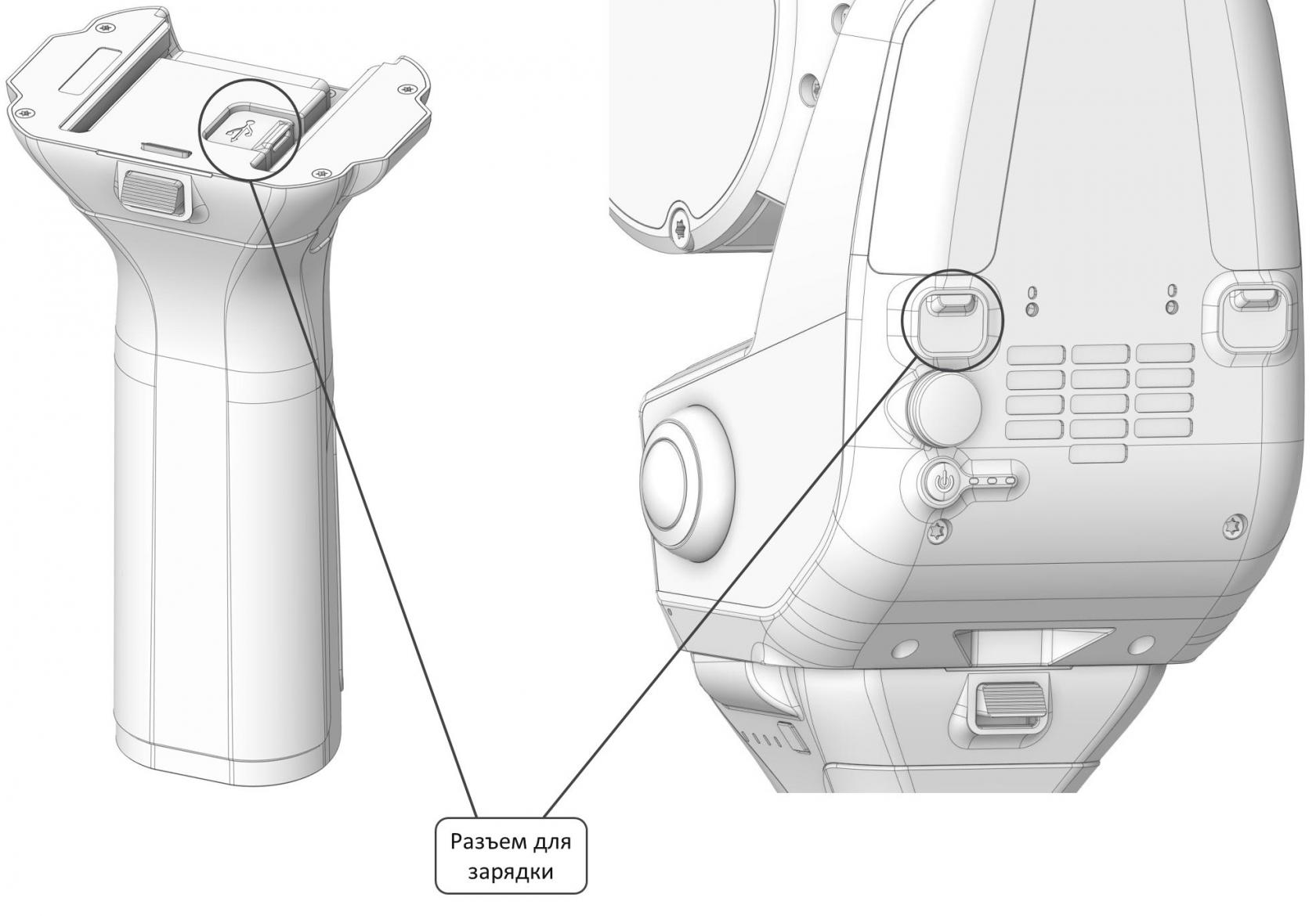 Разъем для зарядки