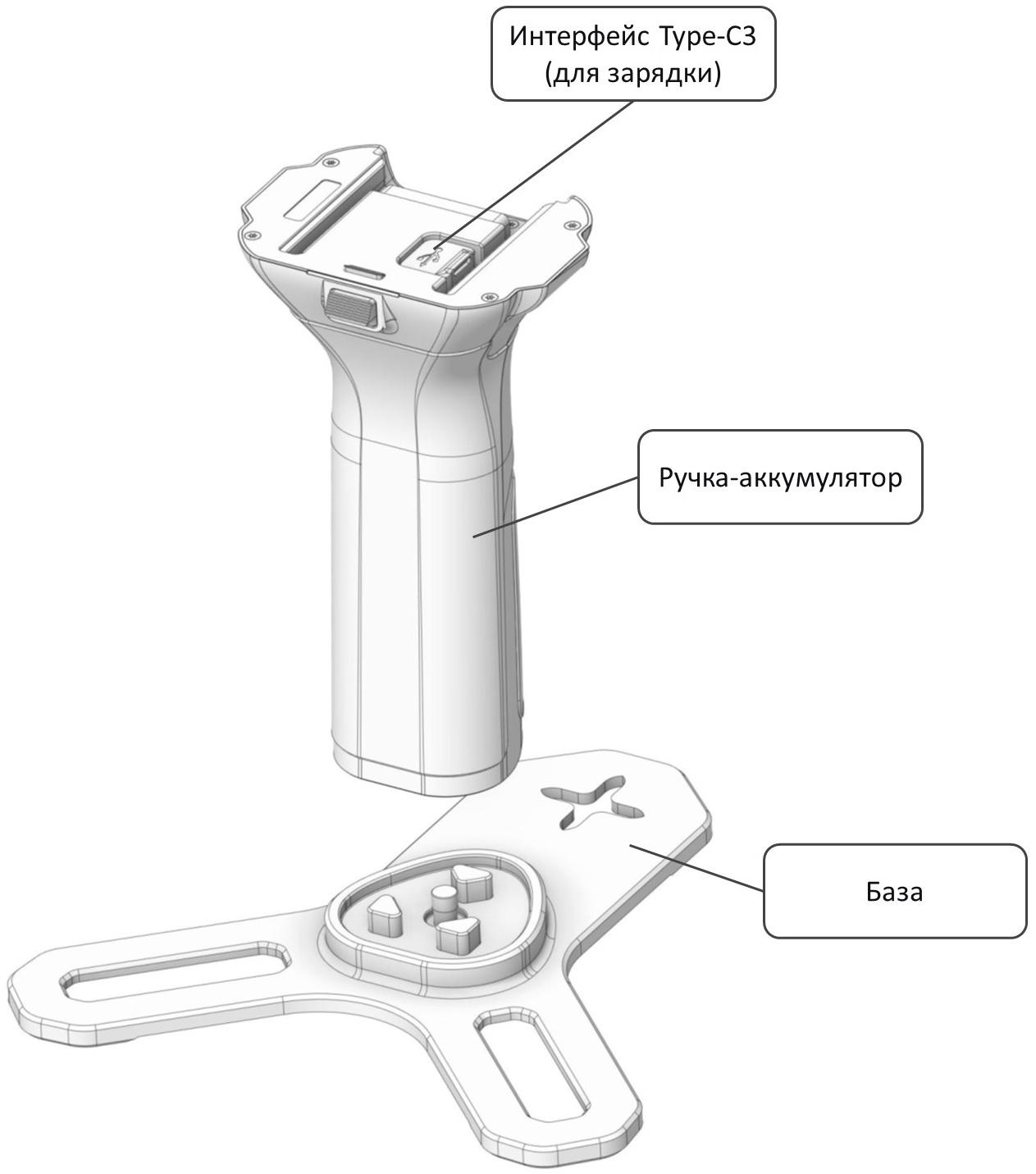 Интерфейс Type-C3
(для зарядки)

Ручка-аккумулятор

База