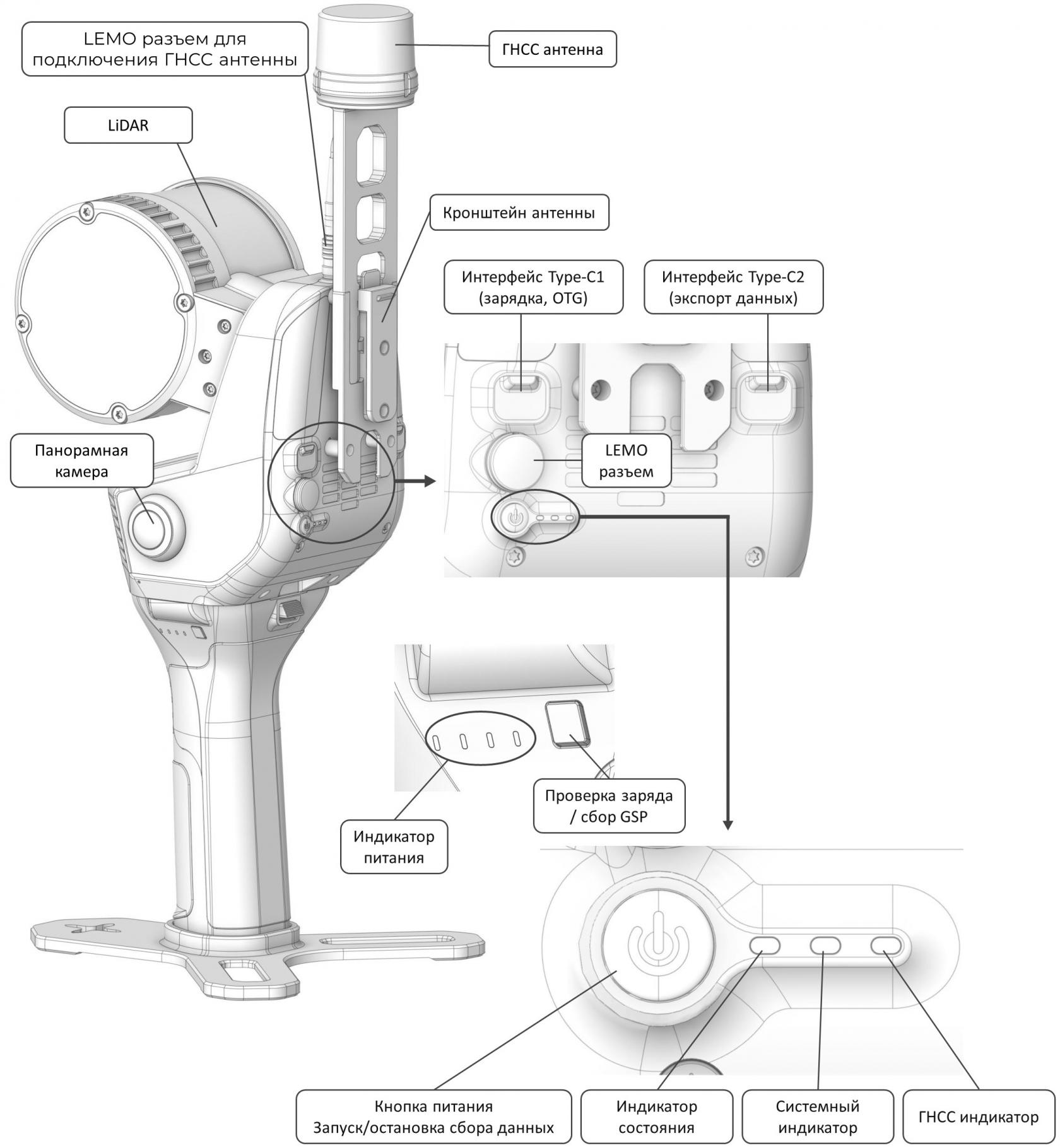 LEMO разъем для подключения ГНСС антенны

ГНСС антенна

LiDAR

Кронштейн антенны

Интерфейс Type-C1 (зарядка, OTG)

Интерфейс Type-C2 (экспорт данных)

Панорамная камера

LEMO разъем

Проверка заряда / сбор GSP

Индикатор питания

Кнопка питания Запуск/остановка сбора данных

Индикатор состояния

Системный индикатор

ГНСС индикатор