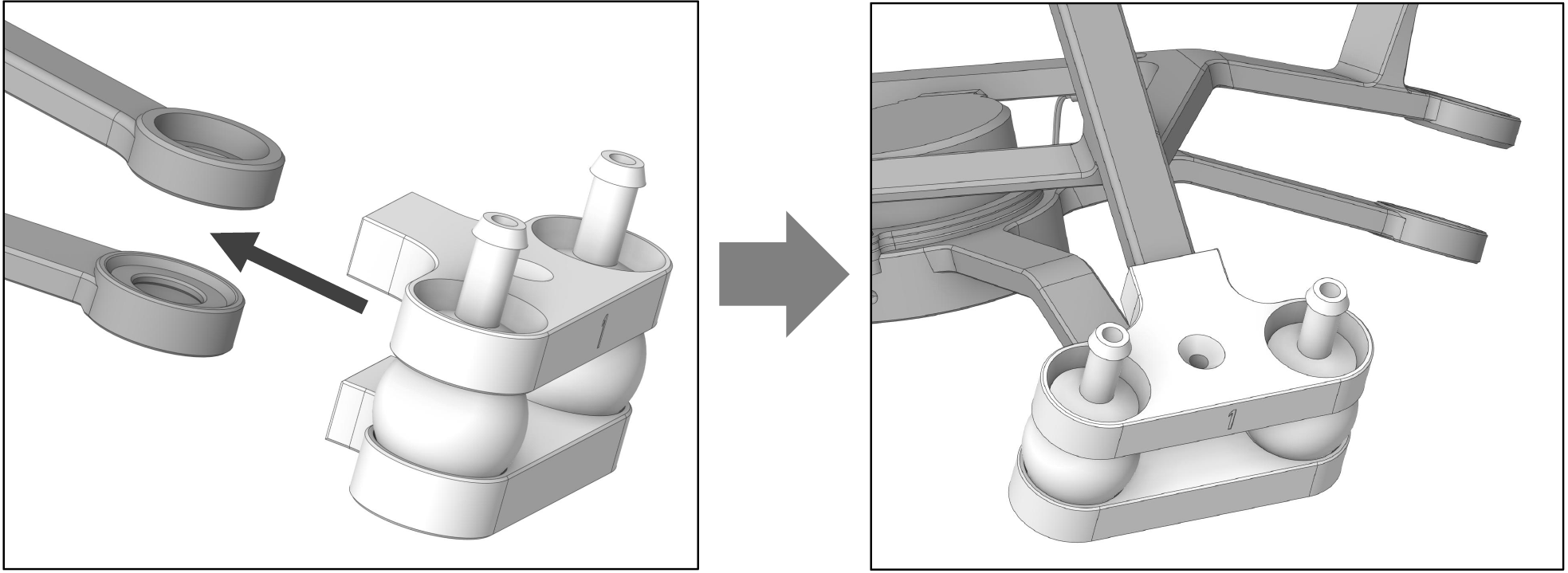 1

1