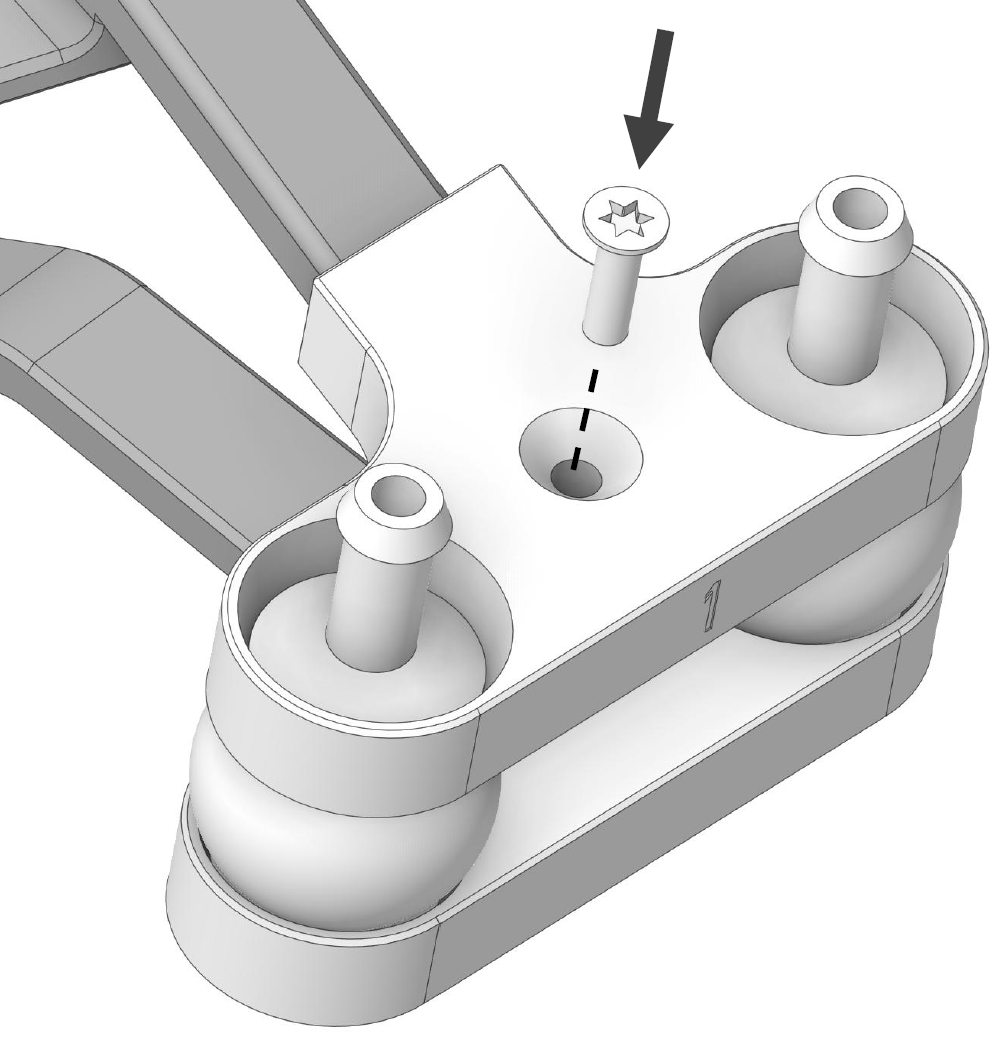 1