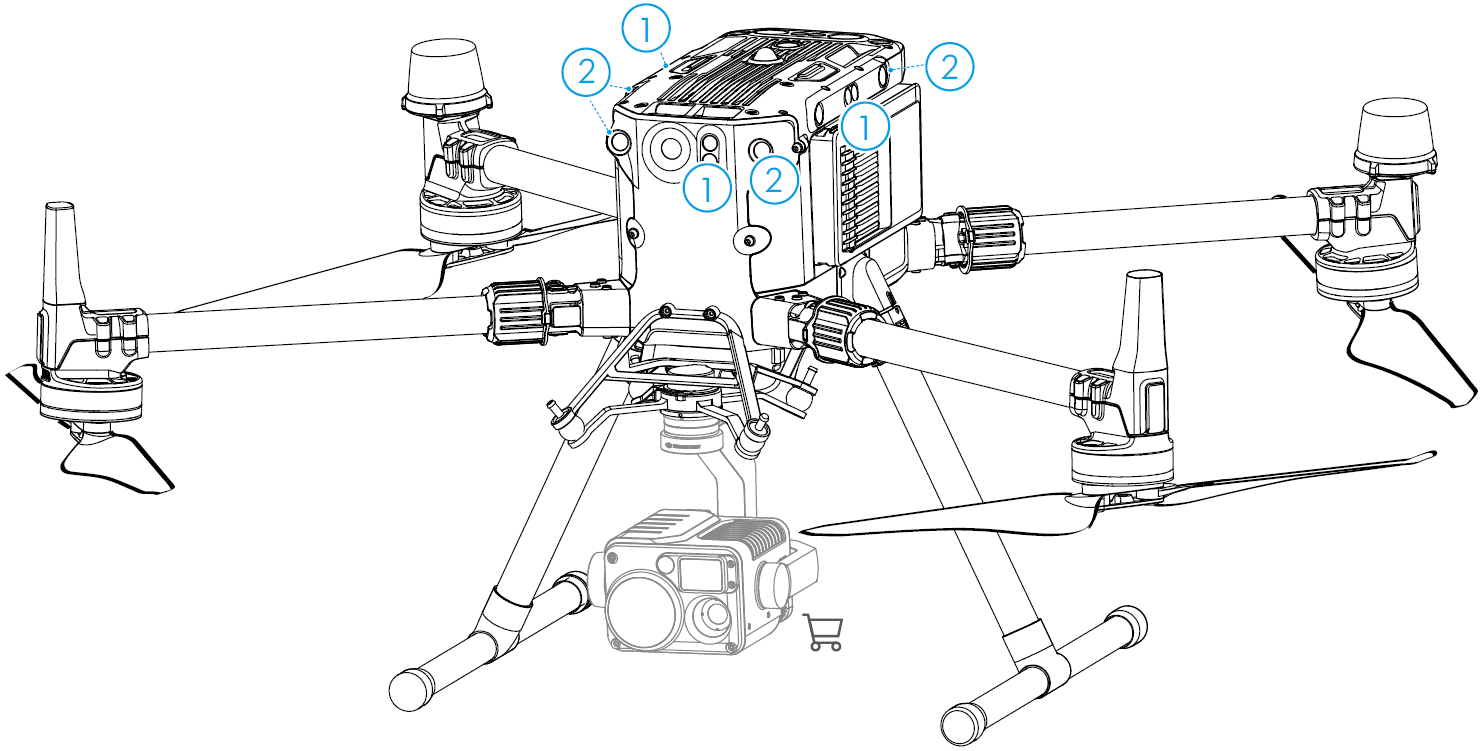 1
2
2
1
1
2